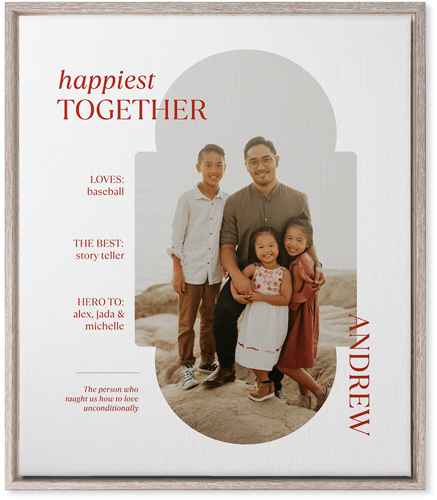 happiest
TOGETHER

LOVES:
baseball

THE BEST:
story teller

HERO TO:
alex, jada &
michelle

The person who taught us how to love unconditionally

ANDREW