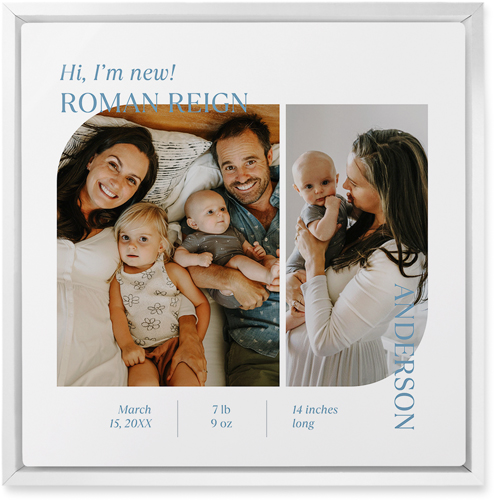 Hi, I'm new!
ROMAN REIGN

ANDERSON

March
15, 20XX

7 lb
9 oz

14 inches
long