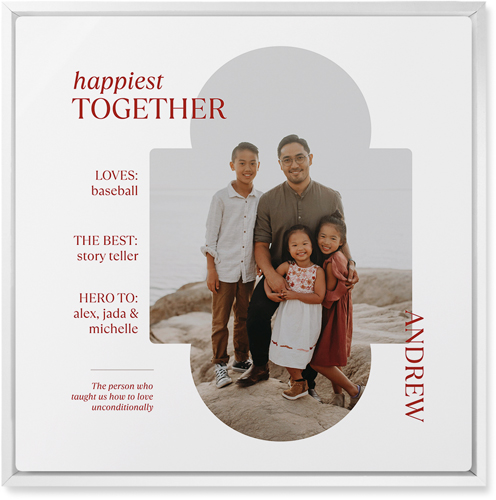 happiest
TOGETHER

LOVES:
baseball

THE BEST:
story teller

HERO TO:
alex, jada &
michelle

The person who taught us how to love unconditionally

ANDREW