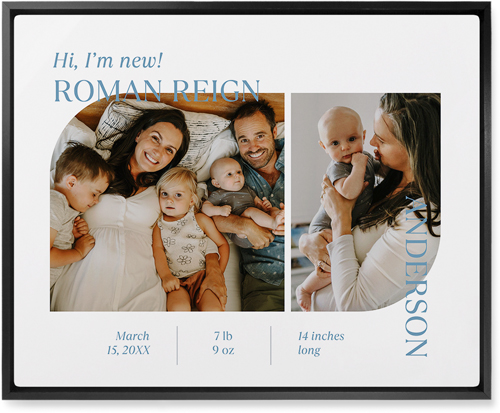 Hi, I'm new!
ROMAN REIGN

ANDERSON

March
15, 20XX

7 lb
9 oz

14 inches
long