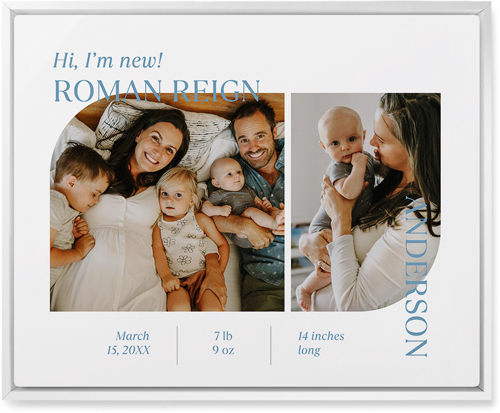 Hi, I'm new!
ROMAN REIGN

ANDERSON

March 15, 20XX

7 lb 9 oz

14 inches long