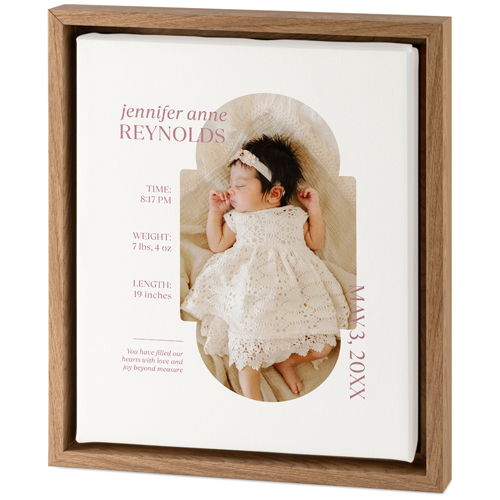 jennifer anne
REYNOLDS

TIME:
8:17 PM

WEIGHT:
7 lbs, 4 oz

LENGTH:
19 inches

You have filled our hearts with love and joy beyond measure

MAY 3, 20XX